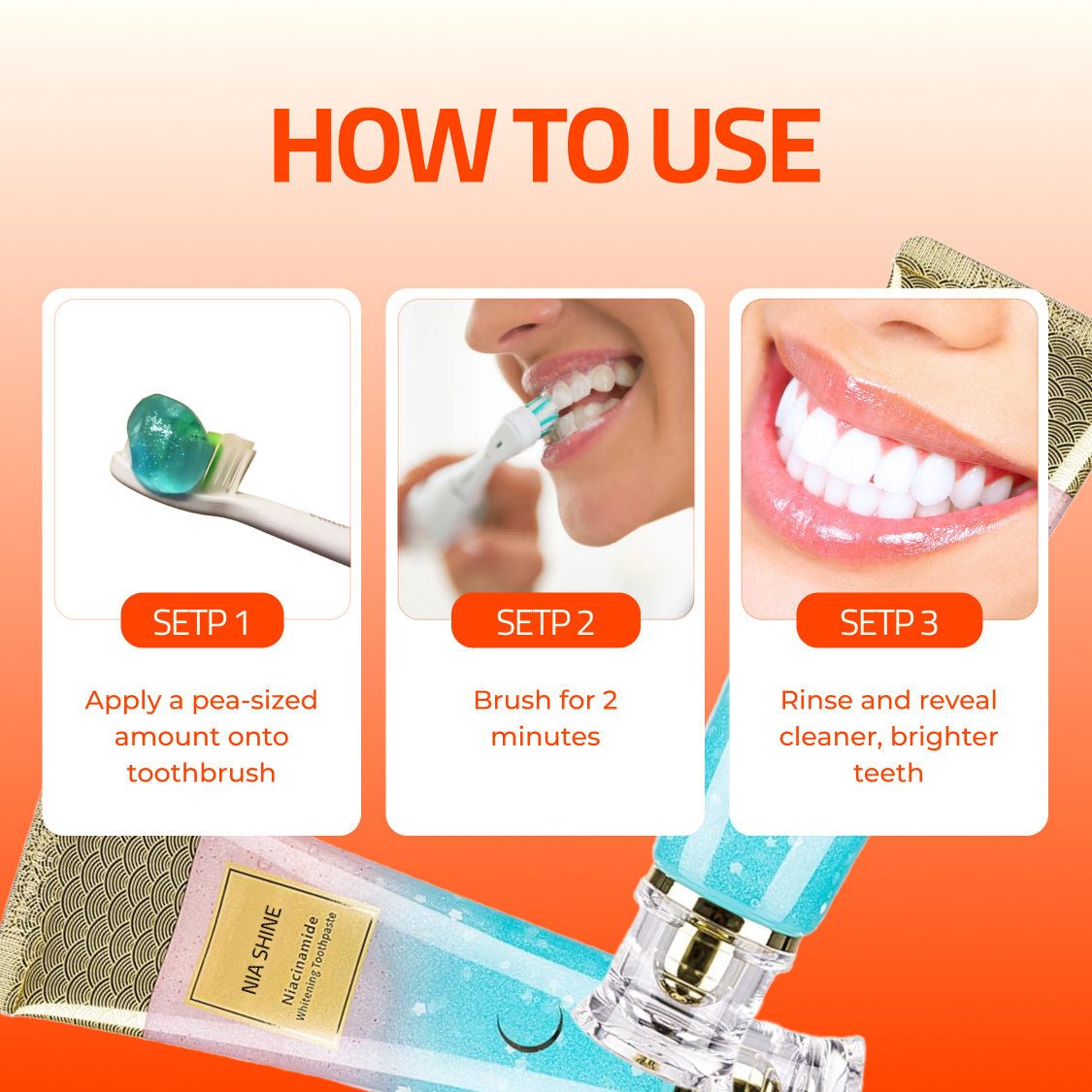 HOW TO USE

SETP 1

Apply a pea-sized amount onto toothbrush

SETP 2

Brush for 2 minutes

SETP 3

Rinse and reveal cleaner, brighter teeth

NIA SHINE
Niacinamide
Whitening Toothpaste